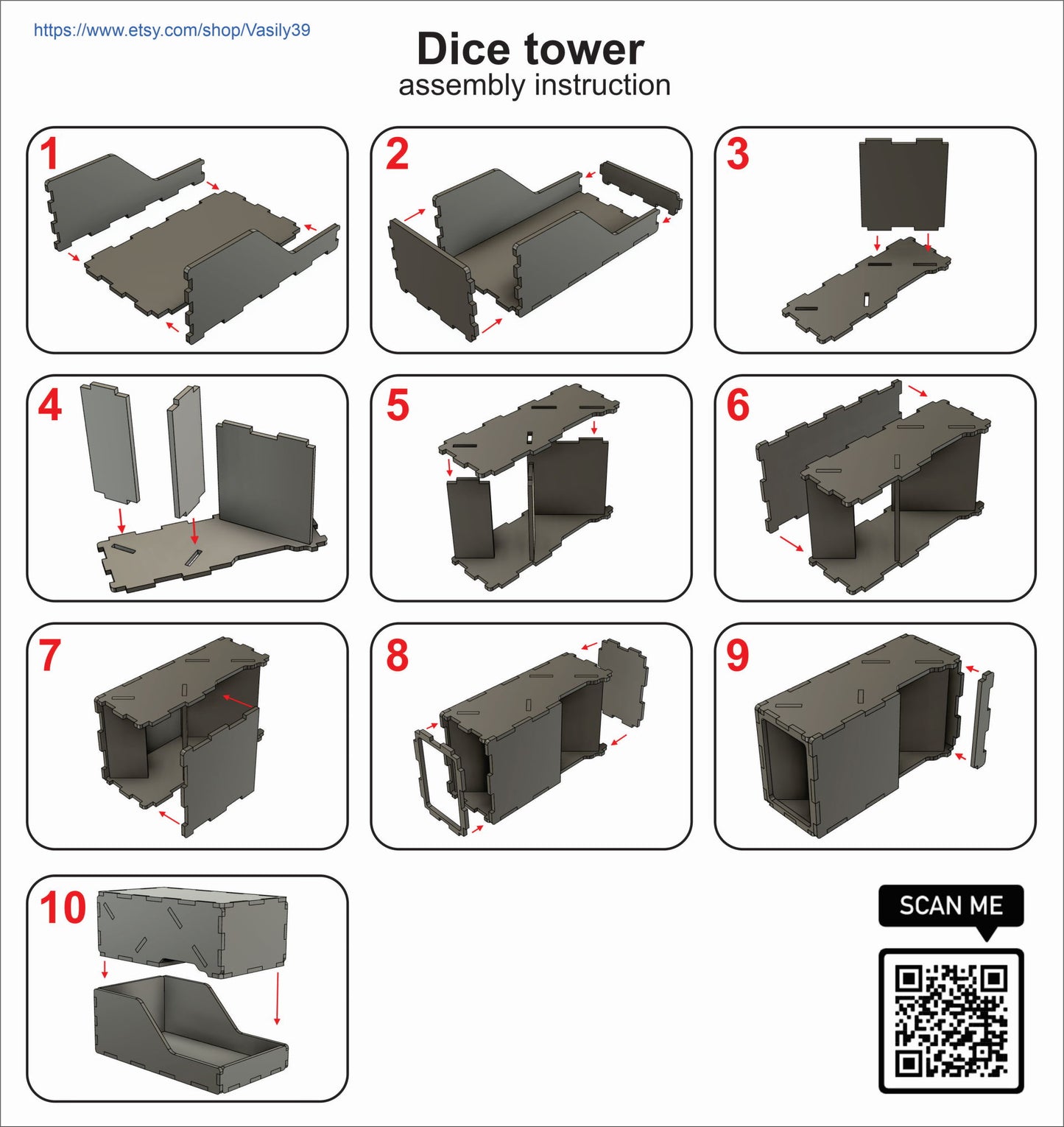 https://www.etsy.com/shop/Vasily39

Dice tower
assembly instruction

1

2

3

4

5

6

7

8

9

10

SCAN ME