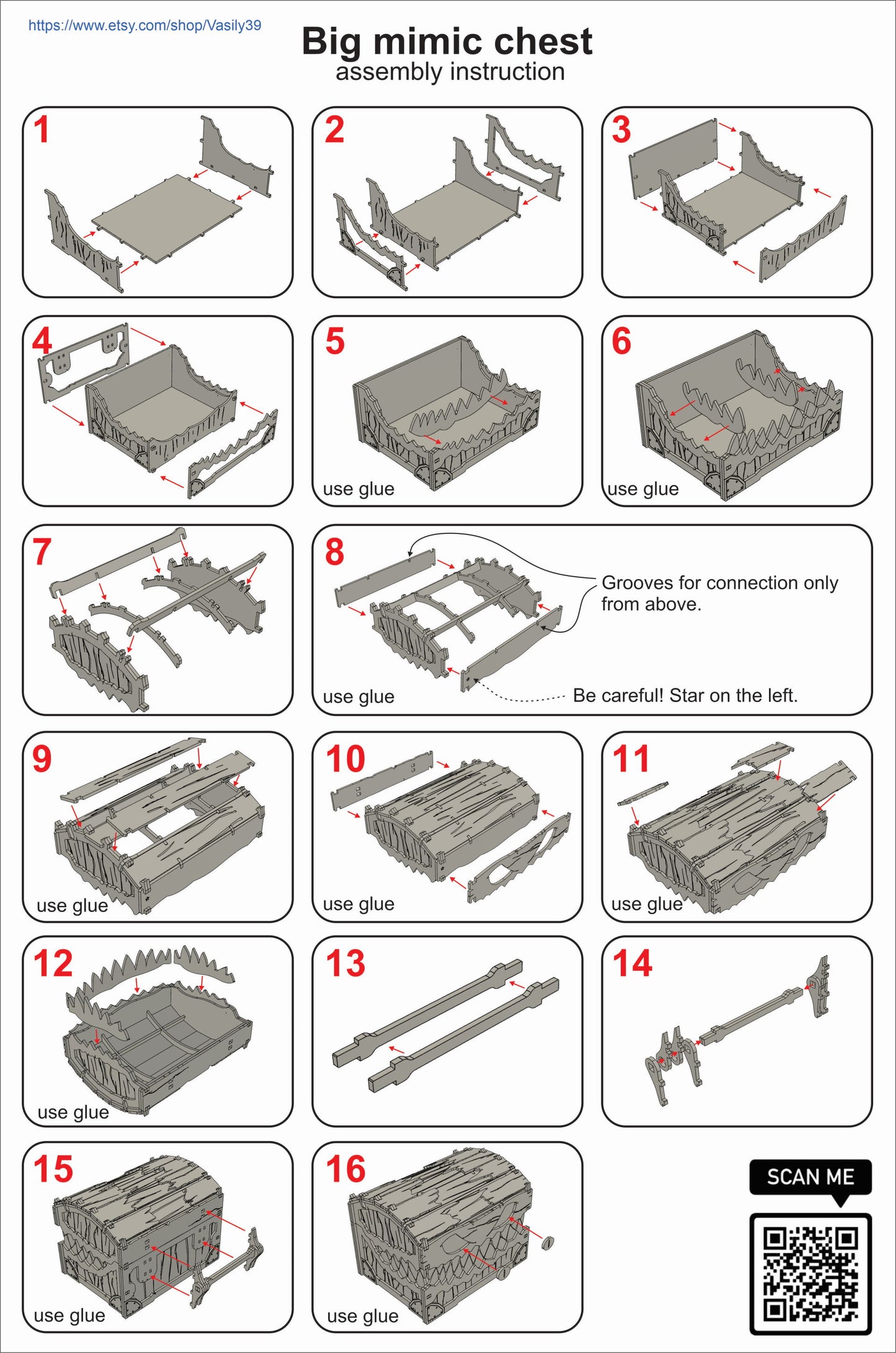 https://www.etsy.com/shop/Vasily39

Big mimic chest
assembly instruction

1

2

3

4

5
use glue

6
use glue

7

8
Grooves for connection only from above.
use glue
Be careful! Star on the left.

9
use glue

10
use glue

11
use glue

12
use glue

13

14

15
use glue

16
use glue

SCAN ME